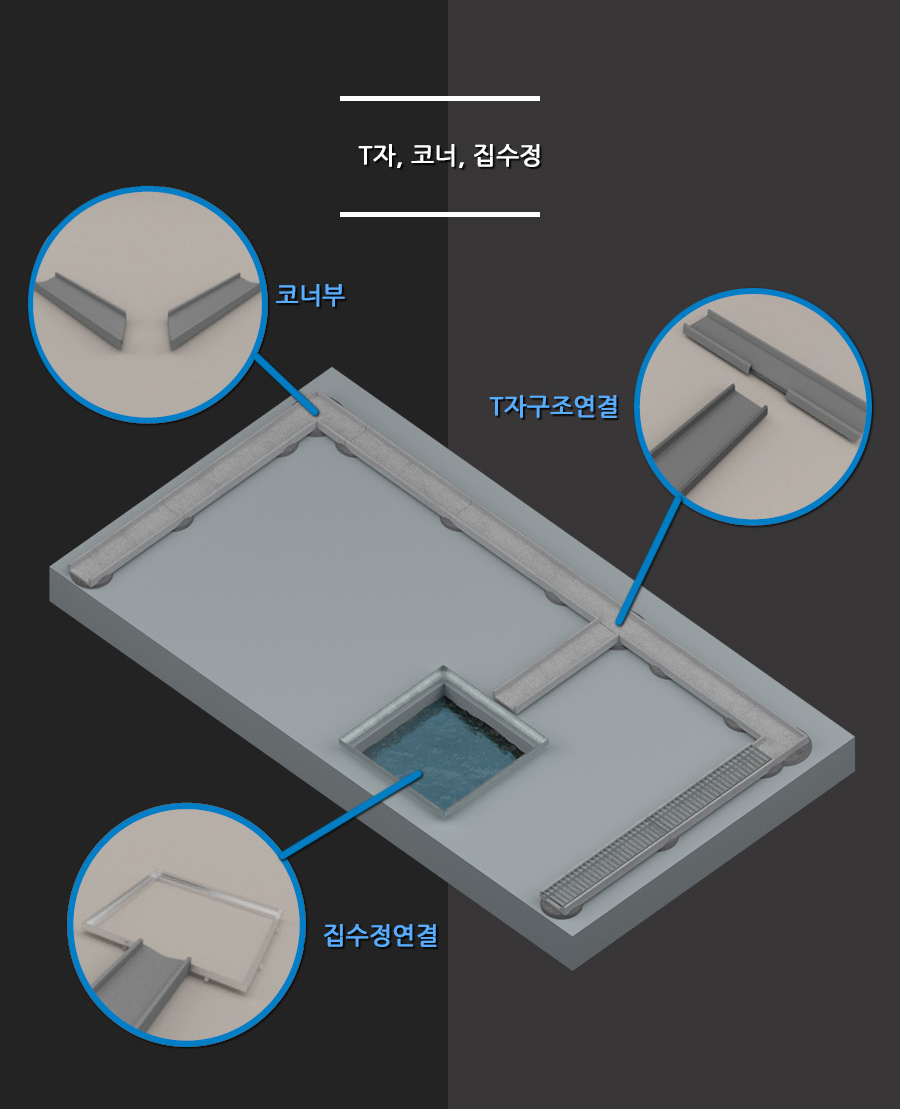 T자, 코너, 집수정

코너부

T자구조연결

집수정연결